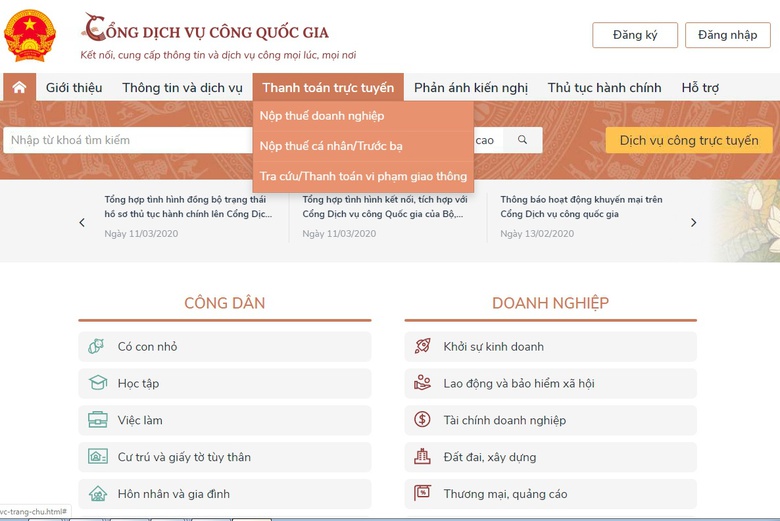 CỔNG DỊCH VỤ CÔNG QUỐC GIA
Kết nối, cung cấp thông tin và dịch vụ công mọi lúc, mọi nơi

Đăng ký
Đăng nhập

Giới thiệu
Thông tin và dịch vụ
Thanh toán trực tuyến
Phản ánh kiến nghị
Thủ tục hành chính
Hỗ trợ

Nộp thuế doanh nghiệp
Nộp thuế cá nhân/Trước bạ
Tra cứu/Thanh toán vi phạm giao thông

Nhập từ khoá tìm kiếm
cao
Dịch vụ công trực tuyến

Tổng hợp tình hình đồng bộ trạng thái hồ sơ thủ tục hành chính lên Cổng Dịc...
Ngày 11/03/2020

Tổng hợp tình hình kết nối, tích hợp với Cổng Dịch vụ công Quốc gia của Bộ,...
Ngày 11/03/2020

Thông báo hoạt động khuyến mại trên Cổng Dịch vụ công quốc gia
Ngày 13/02/2020

CÔNG DÂN
Có con nhỏ
Học tập
Việc làm
Cư trú và giấy tờ tùy thân
Hôn nhân và gia đình

DOANH NGHIỆP
Khởi sự kinh doanh
Lao động và bảo hiểm xã hội
Tài chính doanh nghiệp
Đất đai, xây dựng
Thương mại, quảng cáo

vc-trang-chu.html#