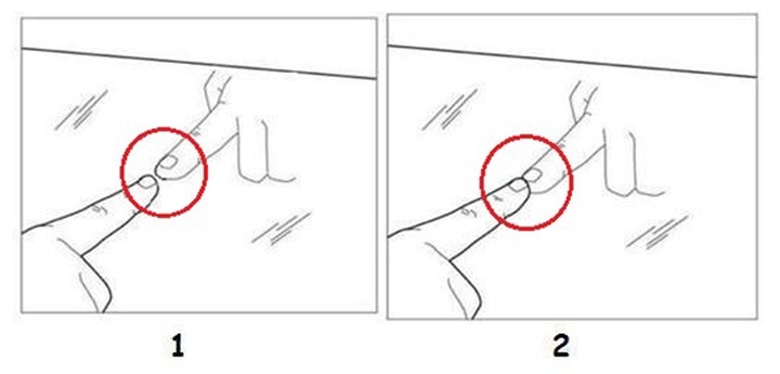 1

2