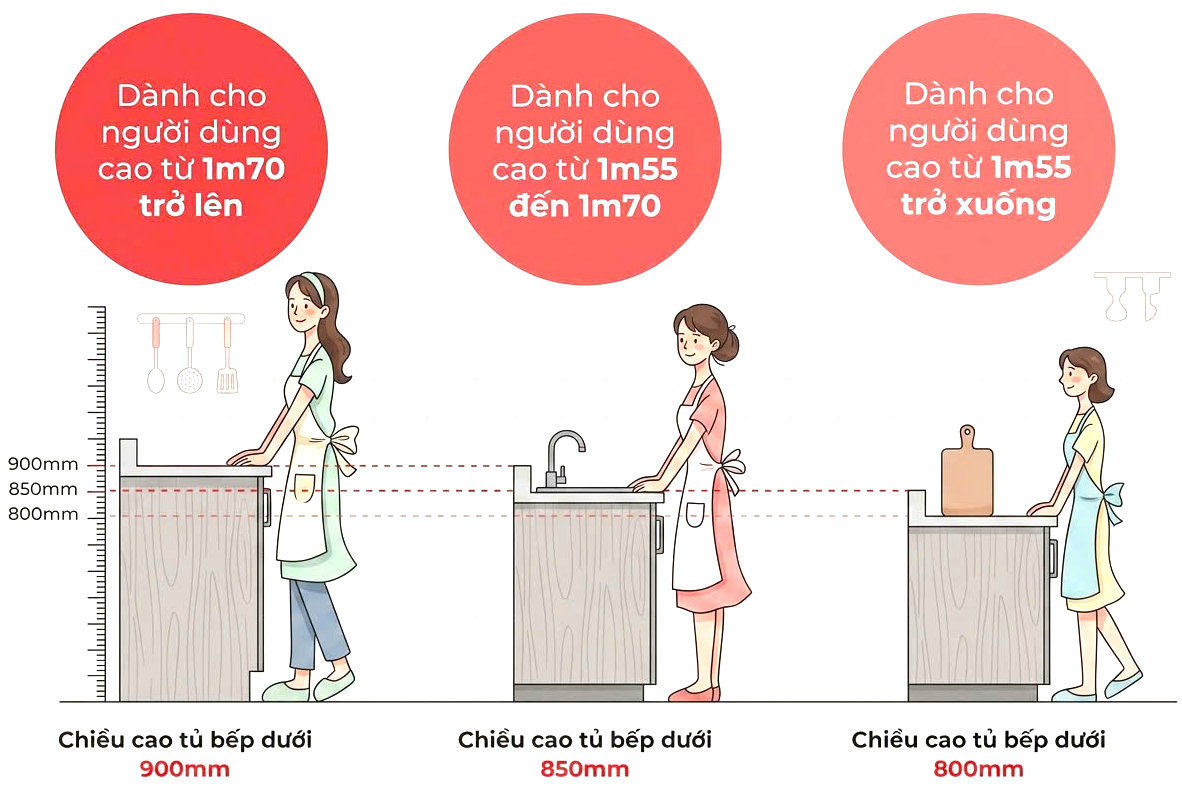 Dành cho người dùng cao từ 1m70 trở lên

Dành cho người dùng cao từ 1m55 đến 1m70

Dành cho người dùng cao từ 1m55 trở xuống

900mm
850mm
800mm

Chiều cao tủ bếp dưới
900mm

Chiều cao tủ bếp dưới
850mm

Chiều cao tủ bếp dưới
800mm